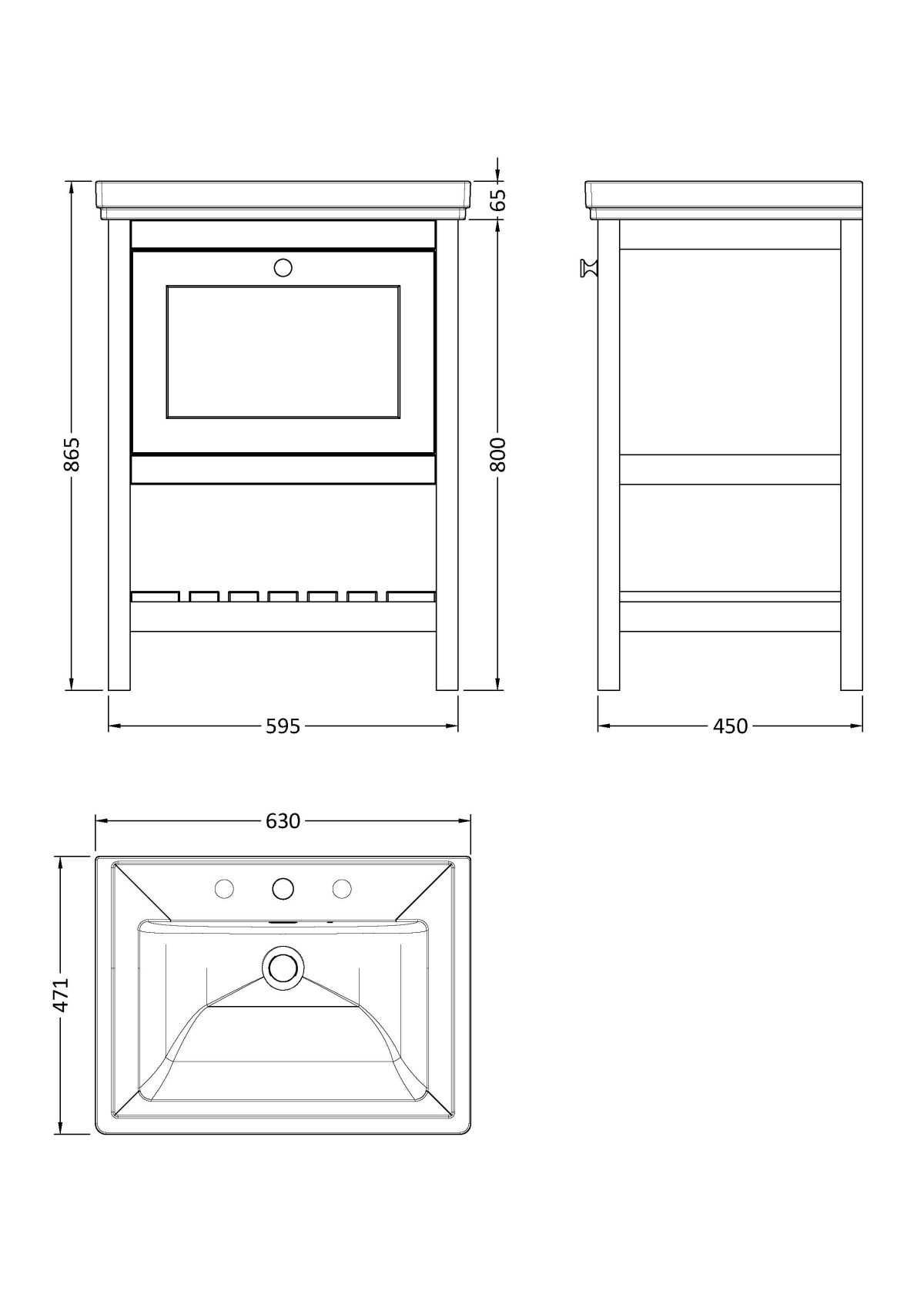 865

65

800

595

450

630

471