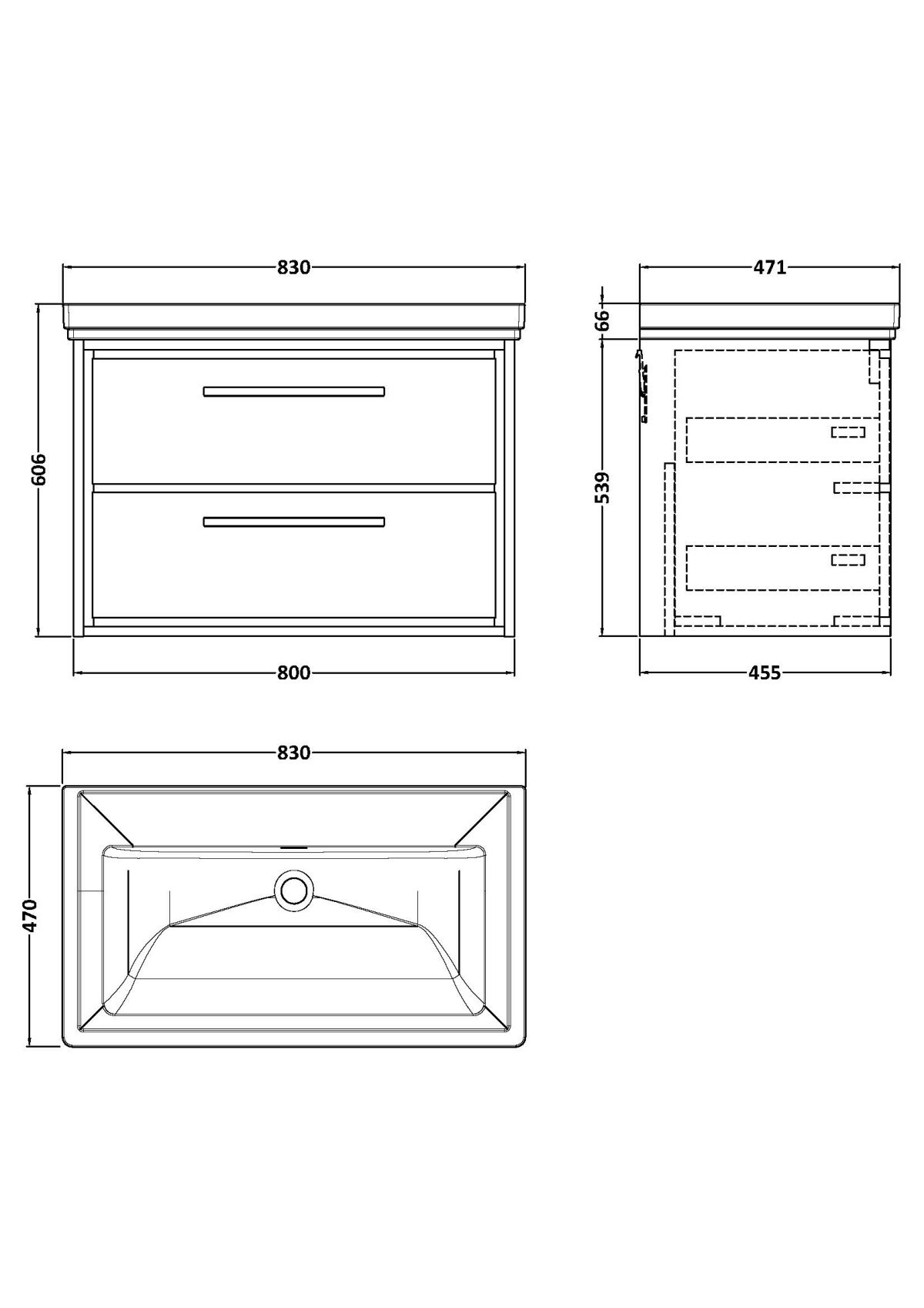 830
606
800
471
66
539
455
830
470